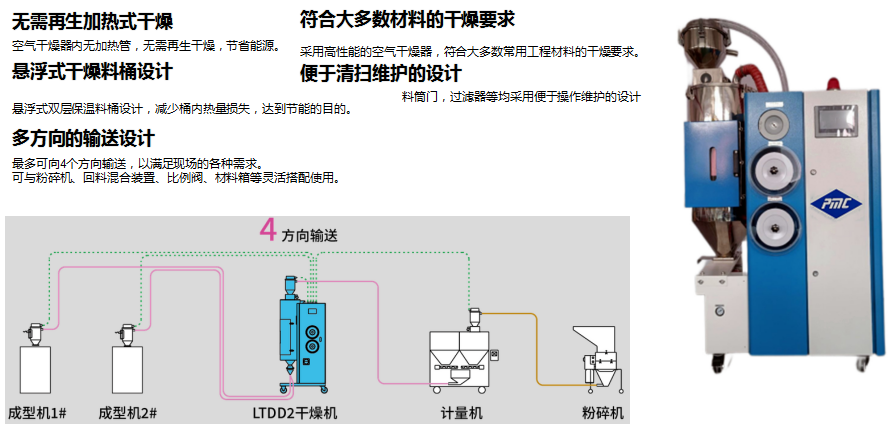 无需再生加热式干燥

空气干燥器内无加热管，无需再生干燥，节省能源。

悬浮式干燥料桶设计

悬浮式双层保温料桶设计，减少桶内热量损失，达到节能的目的。

多方向的输送设计

最多可向4个方向输送，以满足现场的各种需求。
可与粉碎机、回料混合装置、比例阀、材料箱等灵活搭配使用。

符合大多数材料的干燥要求

采用高性能的空气干燥器，符合大多数常用工程材料的干燥要求。

便于清扫维护的设计

料筒门，过滤器等均采用便于操作维护的设计

4 方向输送

成型机1#

成型机2#

LTDD2干燥机

计量机

粉碎机

PMC